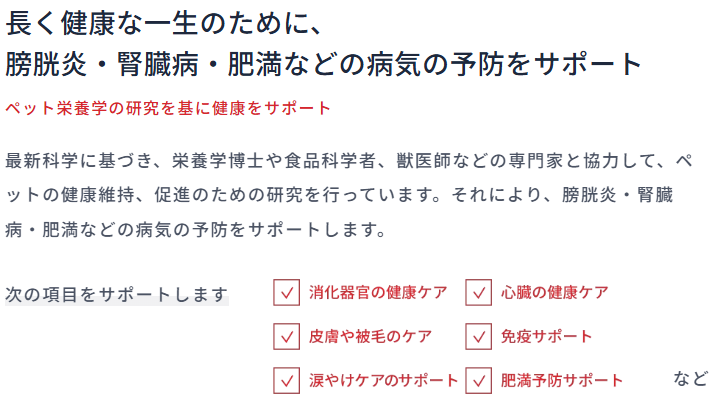 長く健康な一生のために、
膀胱炎・腎臓病・肥満などの病気の予防をサポート

ペット栄養学の研究を基に健康をサポート

最新科学に基づき、栄養学博士や食品科学者、獣医師などの専門家と協力して、ペットの健康維持、促進のための研究を行っています。それにより、膀胱炎・腎臓病・肥満などの病気の予防をサポートします。

次の項目をサポートします

消化器官の健康ケア
心臓の健康ケア
皮膚や被毛のケア
免疫サポート
涙やけケアのサポート
肥満予防サポート
など